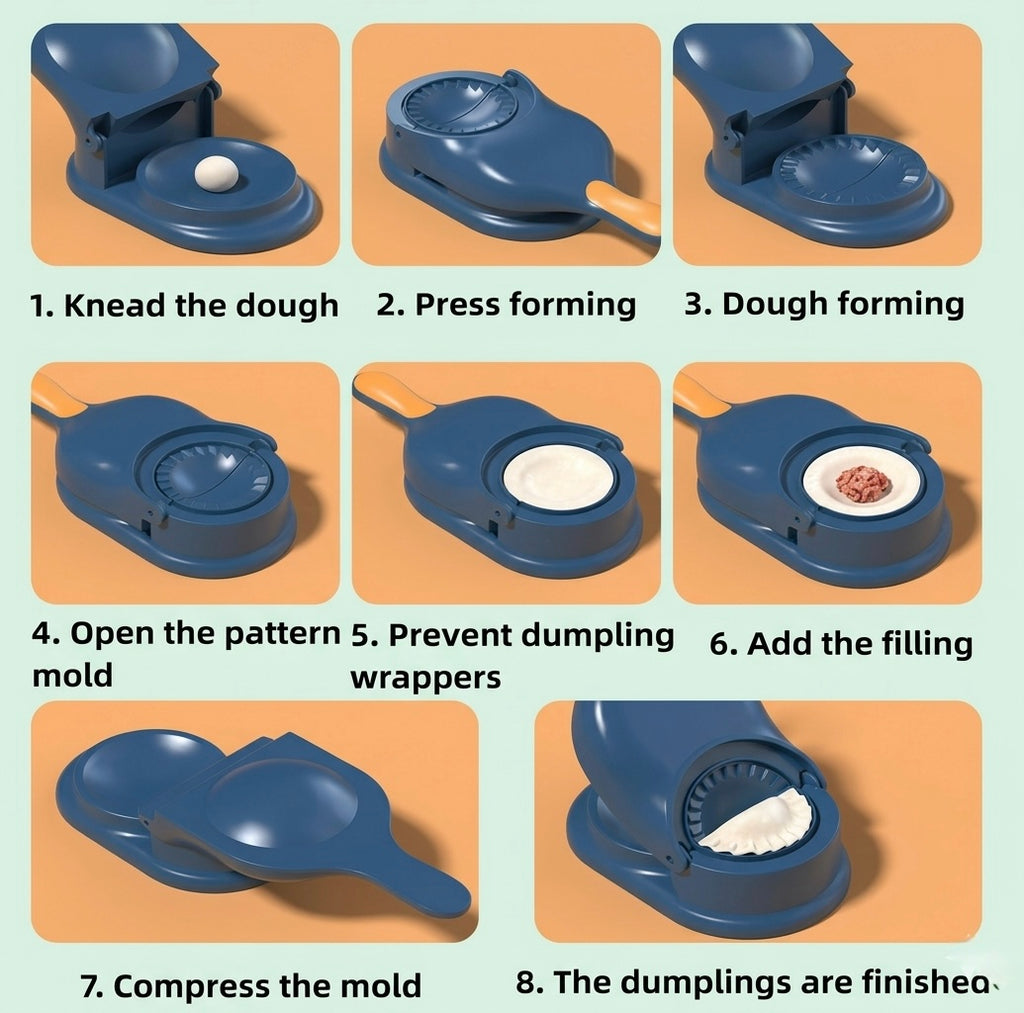 1. Knead the dough

2. Press forming

3. Dough forming

4. Open the pattern mold

5. Prevent dumpling wrappers

6. Add the filling

7. Compress the mold

8. The dumplings are finished