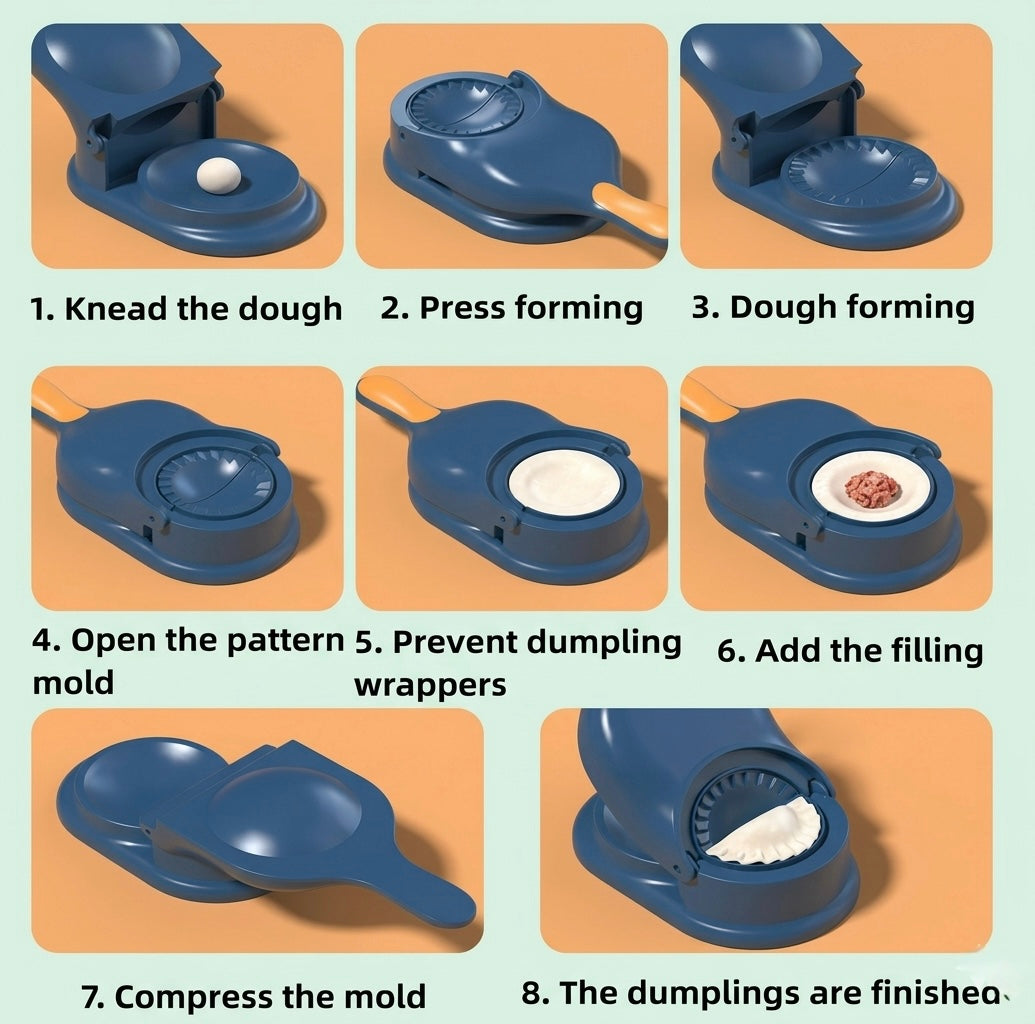 1. Knead the dough

2. Press forming

3. Dough forming

4. Open the pattern mold

5. Prevent dumpling wrappers

6. Add the filling

7. Compress the mold

8. The dumplings are finished